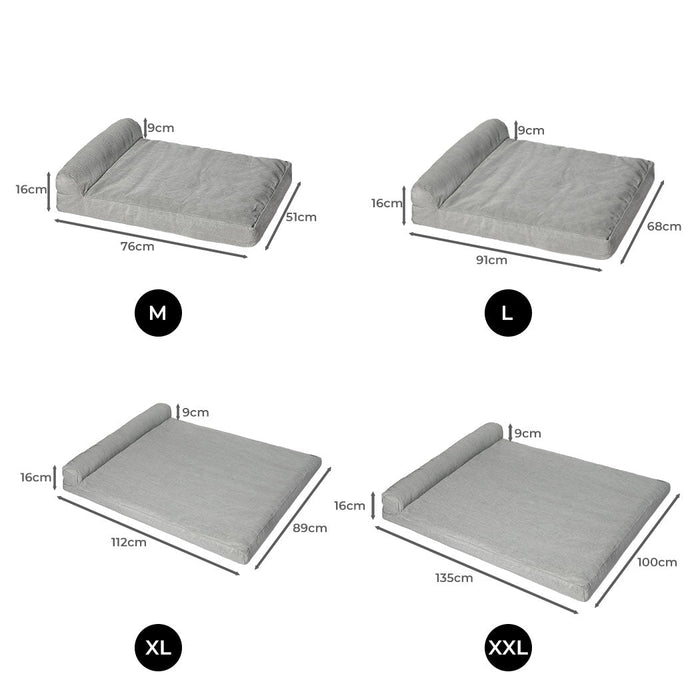 9cm
16cm
51cm
76cm
M

9cm
16cm
68cm
91cm
L

9cm
16cm
89cm
112cm
XL

9cm
16cm
100cm
135cm
XXL